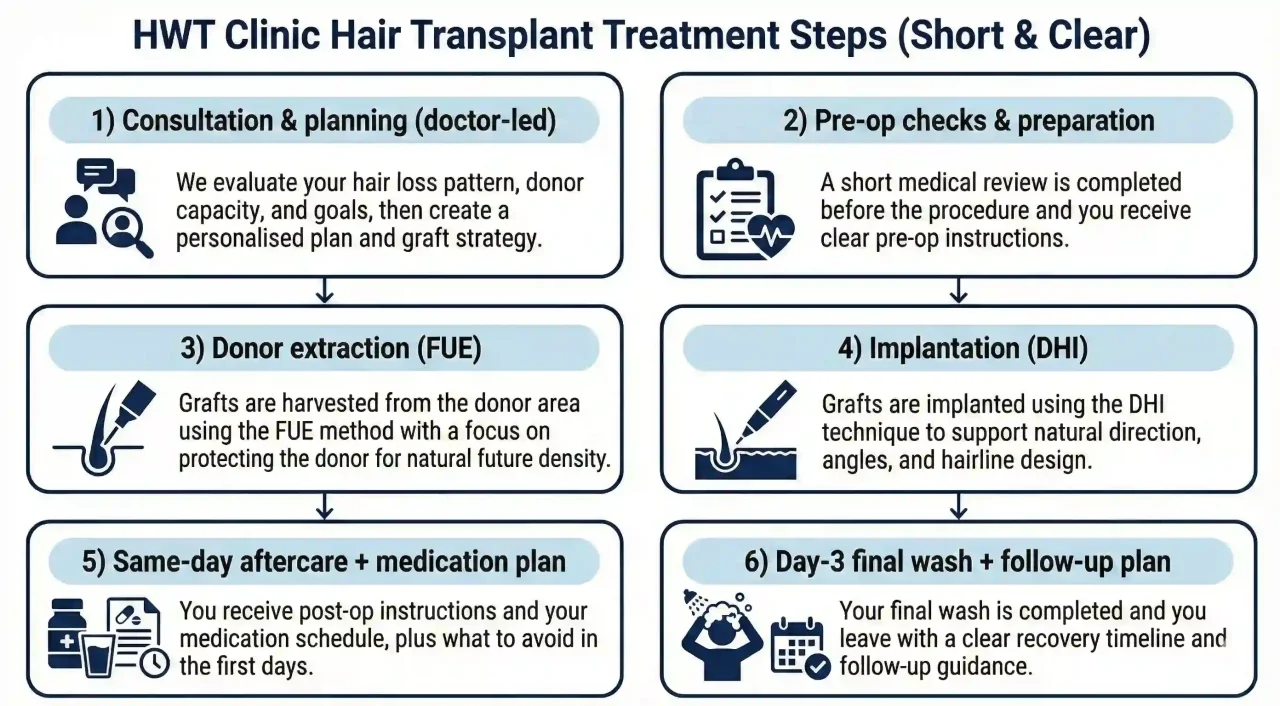 HWT Clinic Hair Transplant Treatment Steps (Short & Clear)

1) Consultation & planning (doctor-led)

We evaluate your hair loss pattern, donor capacity, and goals, then create a personalised plan and graft strategy.

2) Pre-op checks & preparation

A short medical review is completed before the procedure and you receive clear pre-op instructions.

3) Donor extraction (FUE)

Grafts are harvested from the donor area using the FUE method with a focus on protecting the donor for natural future density.

4) Implantation (DHI)

Grafts are implanted using the DHI technique to support natural direction, angles, and hairline design.

5) Same-day aftercare + medication plan

You receive post-op instructions and your medication schedule, plus what to avoid in the first days.

6) Day-3 final wash + follow-up plan

Your final wash is completed and you leave with a clear recovery timeline and follow-up guidance.